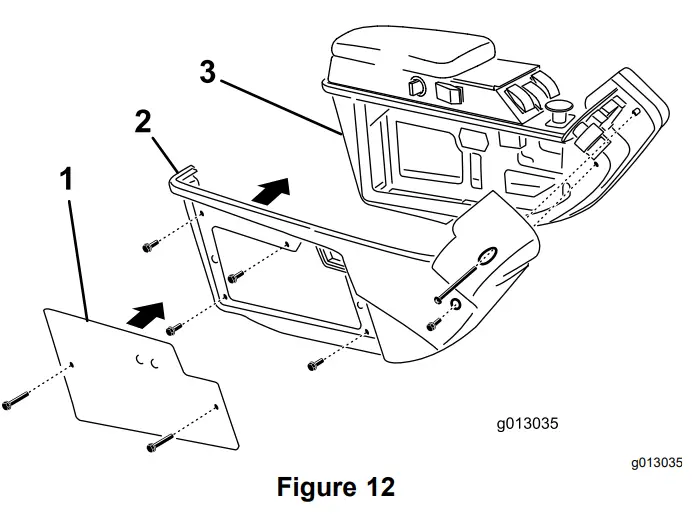 3
2
1
g013035
g013035
Figure 12