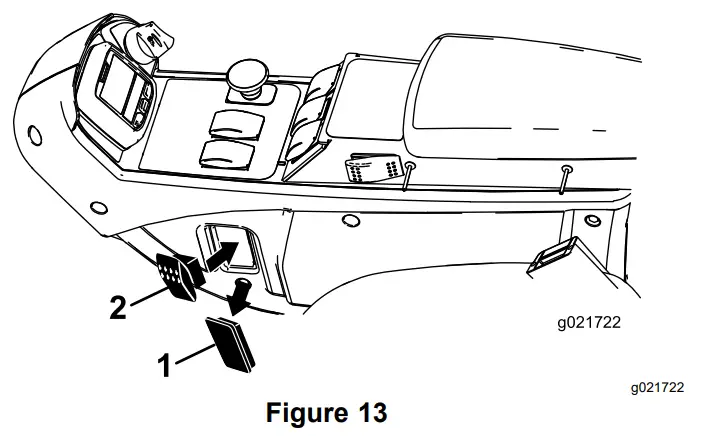 2
1
g021722
g021722
Figure 13