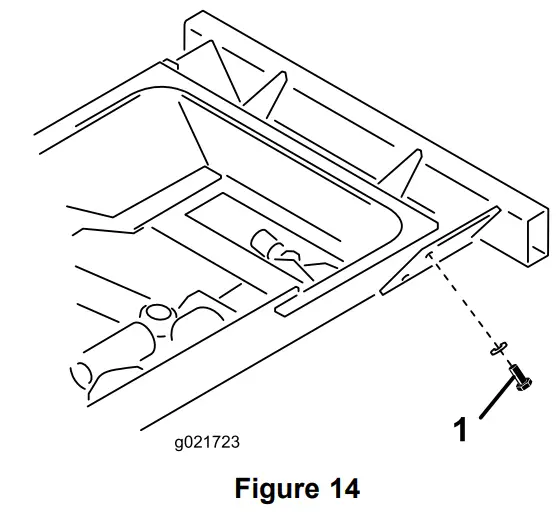 1

g021723

Figure 14