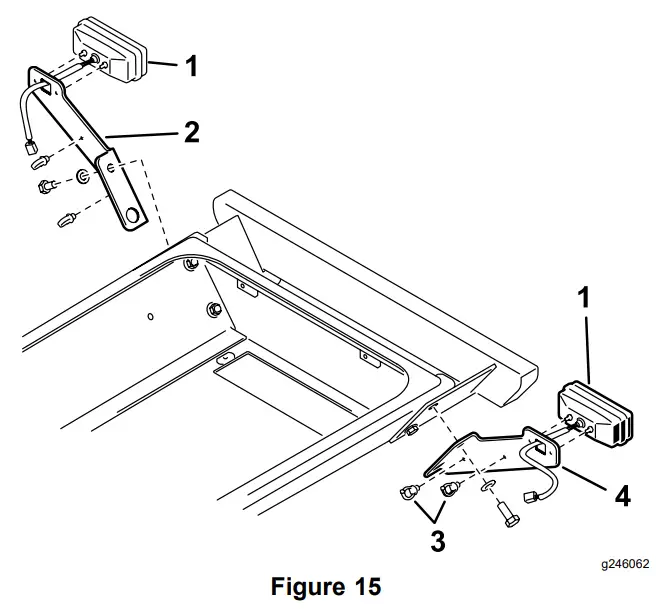 1
2
1
4
3
g246062
Figure 15