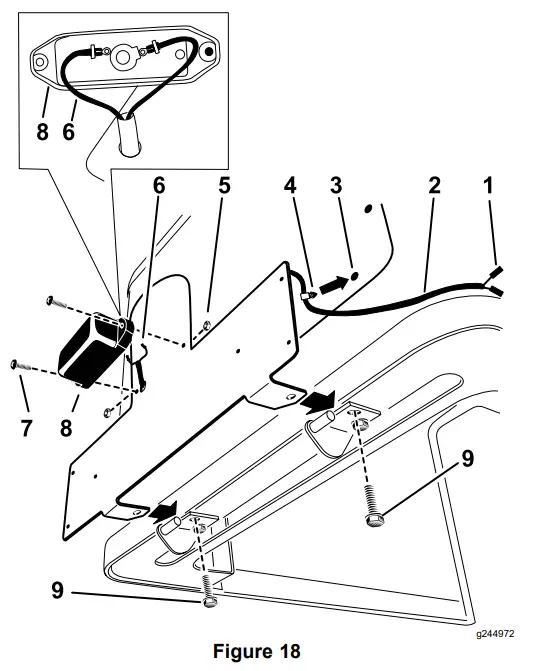 8 6
6 5 4 3 2 1
7 8
9
9
g244972
Figure 18