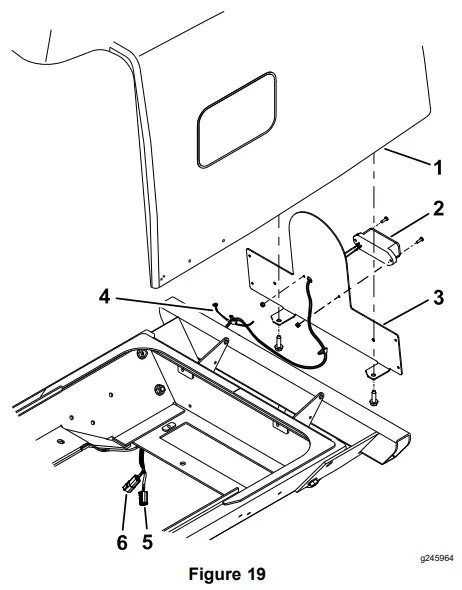 1
2
3
4
6
5
g245964
Figure 19