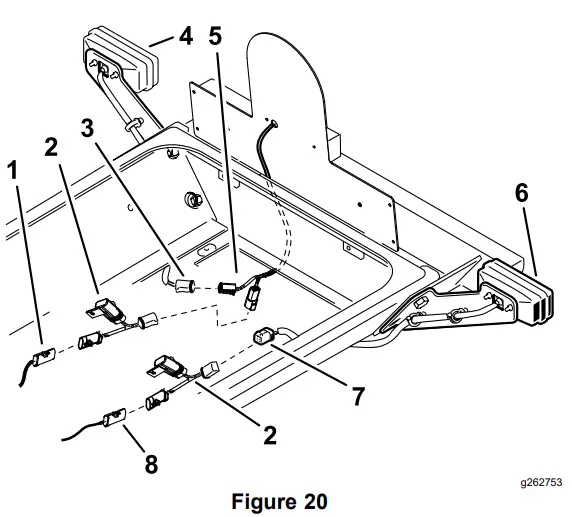 4
5
3
2
1
6
7
2
8
g262753
Figure 20