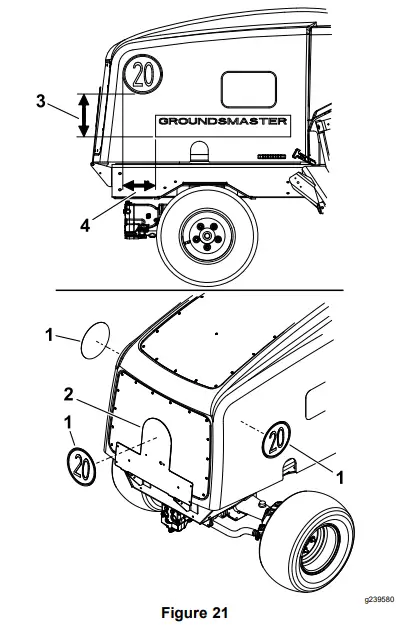 20
3
GROUNDSMASTER
4
1
2
1
20
20
1
g239580
Figure 21