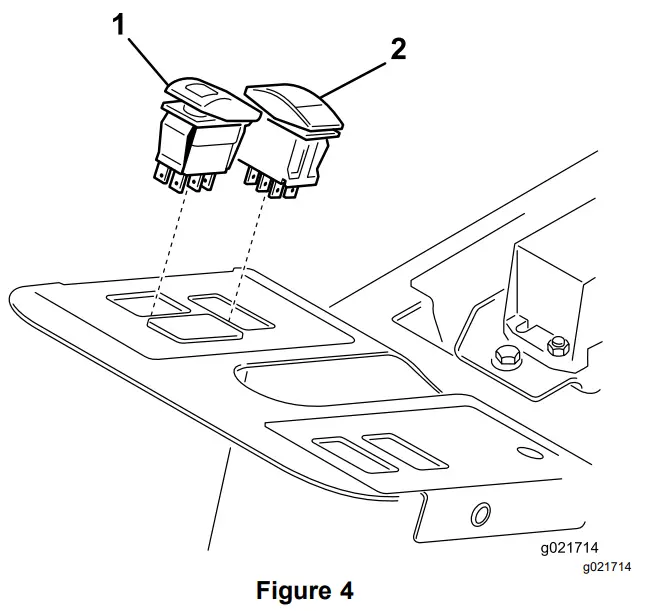 1
2
g021714
g021714
Figure 4