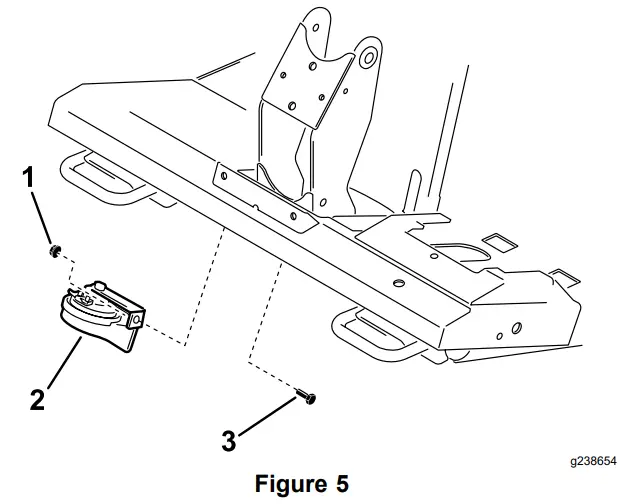 1

2

3

g238654

Figure 5