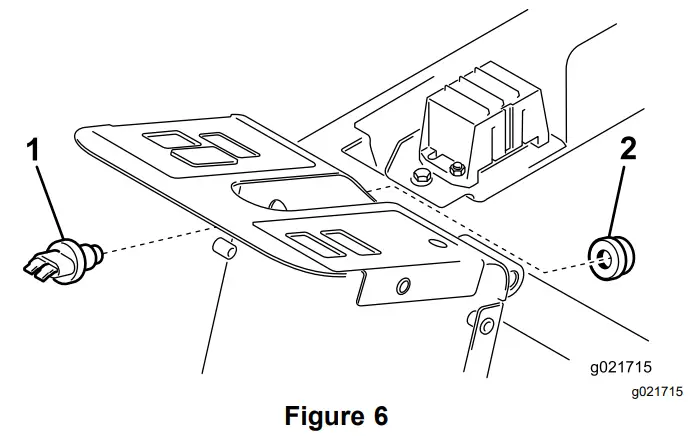 1

2

g021715

g021715

Figure 6