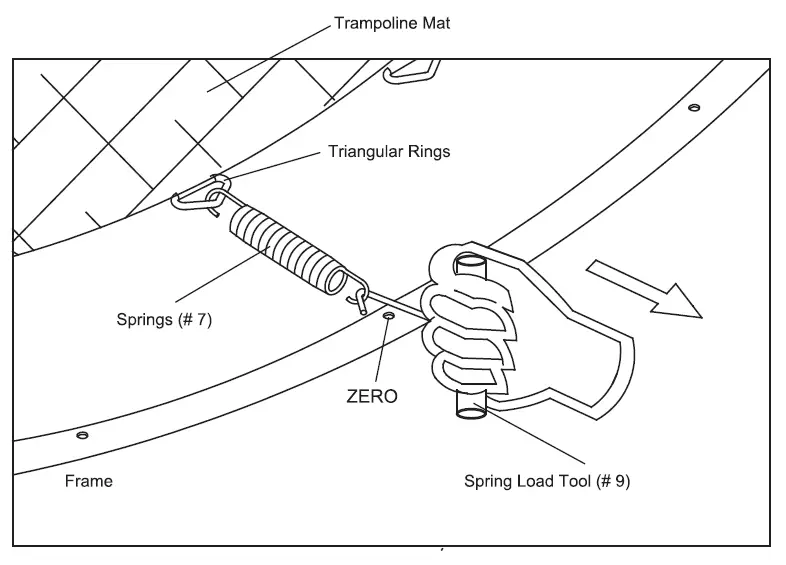 Trampoline Mat

Triangular Rings

Springs (# 7)

ZERO

Frame

Spring Load Tool (# 9)