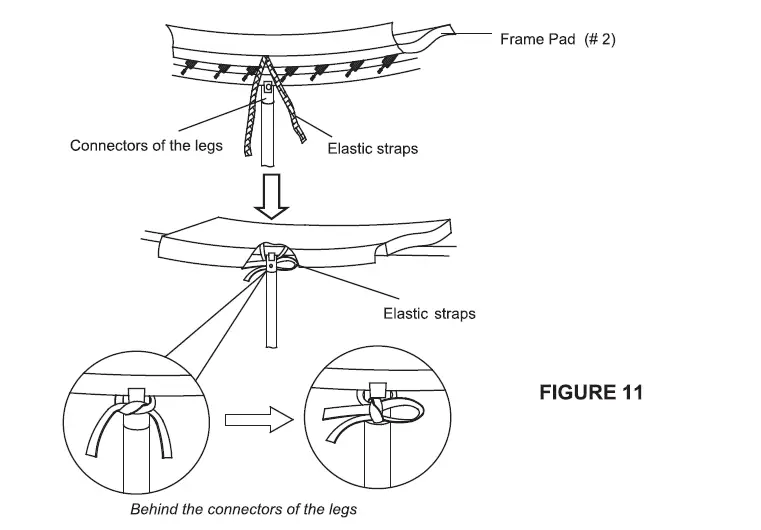 Frame Pad (# 2)

Connectors of the legs

Elastic straps

Elastic straps

FIGURE 11

Behind the connectors of the legs