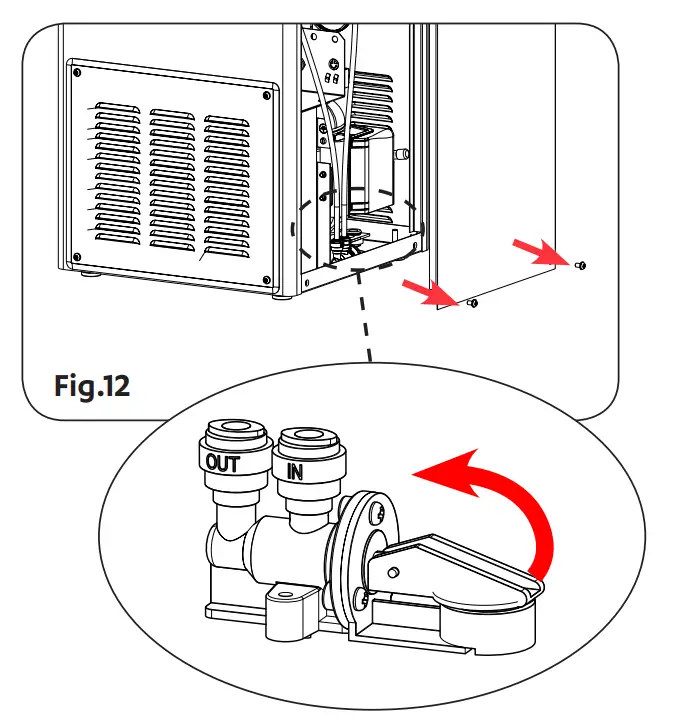 Fig.12

OUT

IN