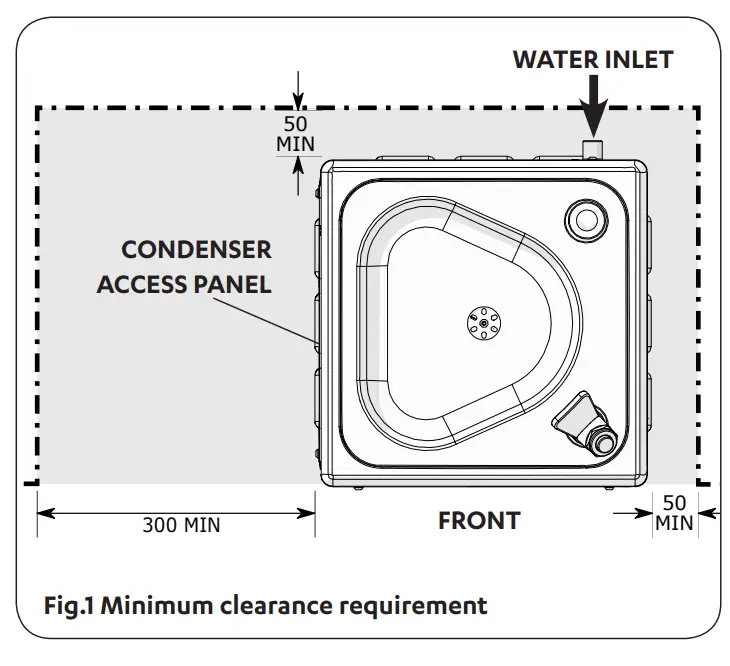 WATER INLET

50
MIN

CONDENSER
ACCESS PANEL

300 MIN

FRONT

50
MIN

Fig.1 Minimum clearance requirement