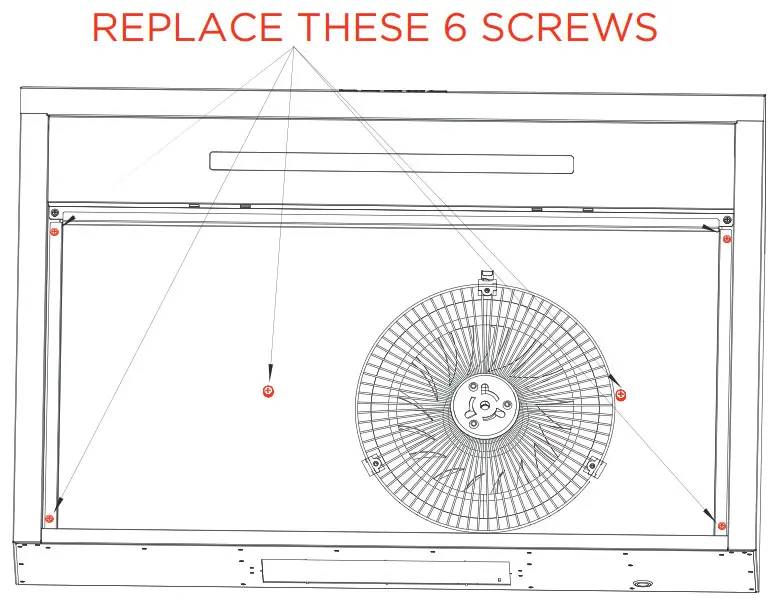 REPLACE THESE 6 SCREWS