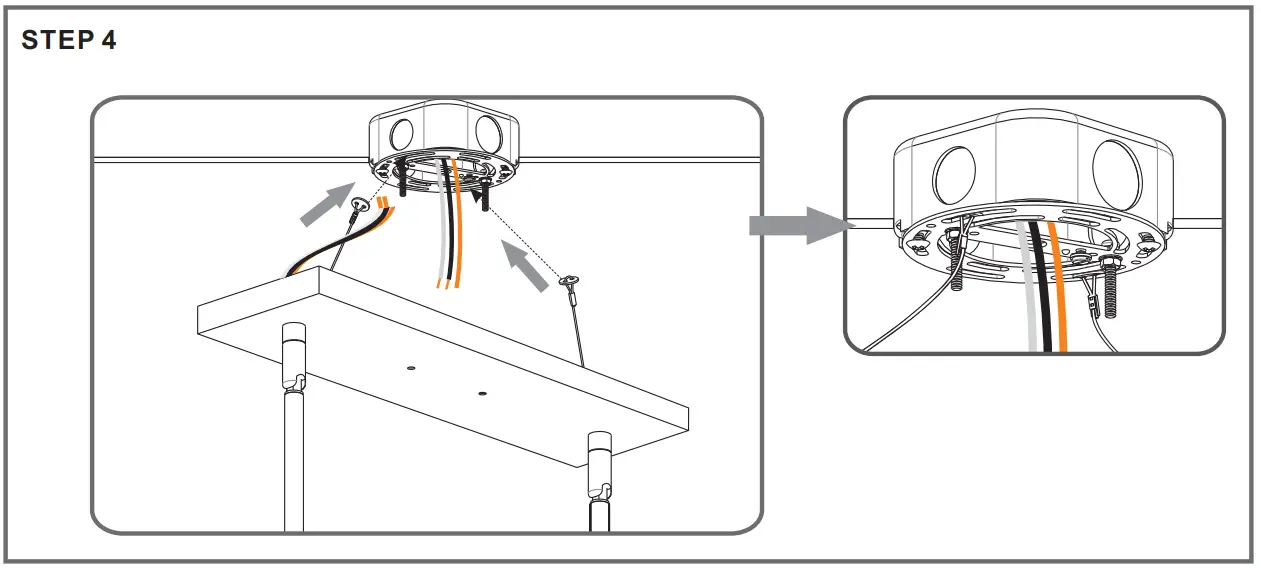 STEP 4