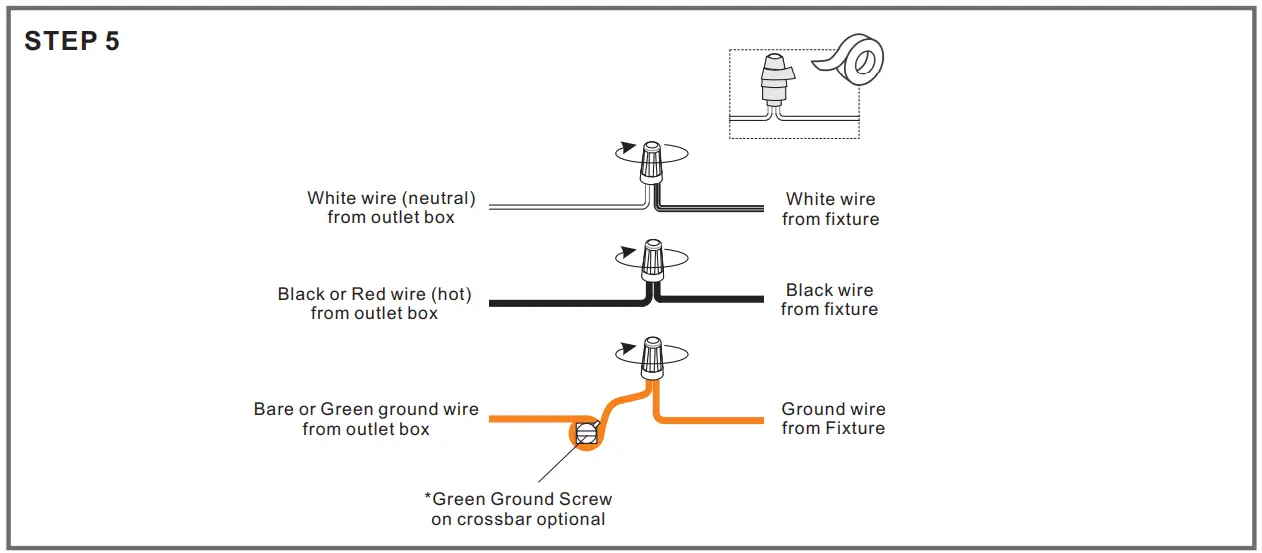 STEP 5

White wire (neutral) from outlet box

White wire from fixture

Black or Red wire (hot) from outlet box

Black wire from fixture

Bare or Green ground wire from outlet box

Ground wire from Fixture

*Green Ground Screw on crossbar optional