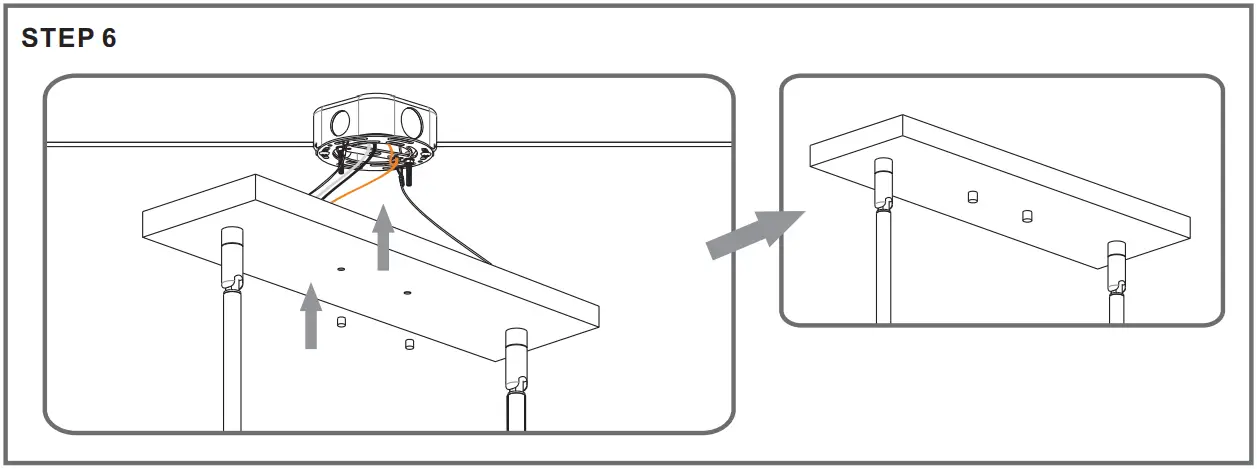 STEP 6