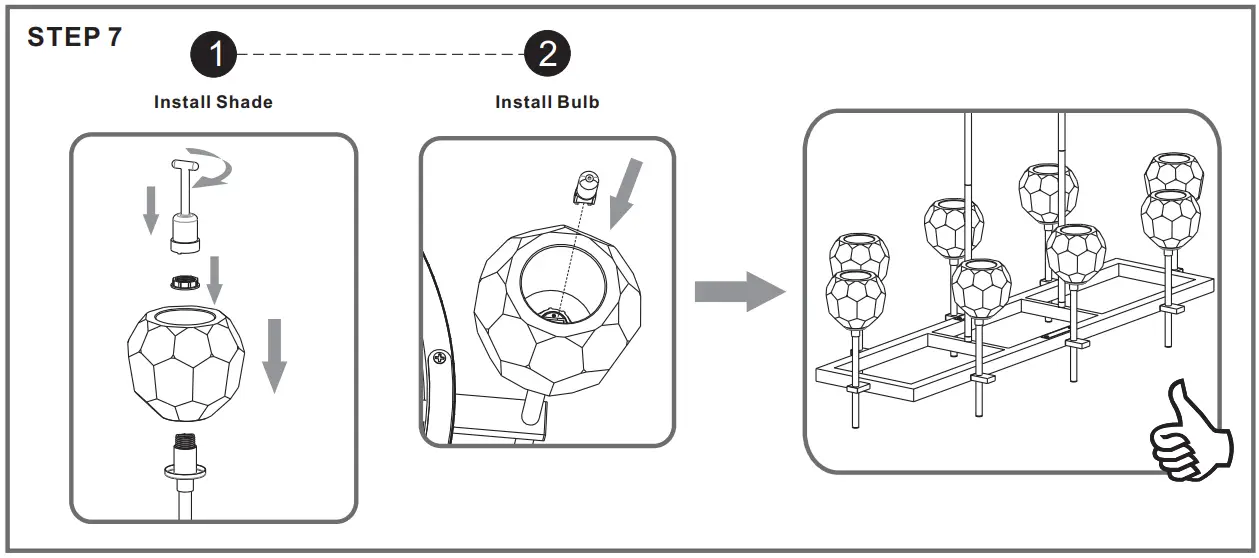 STEP 7

1

Install Shade

2

Install Bulb