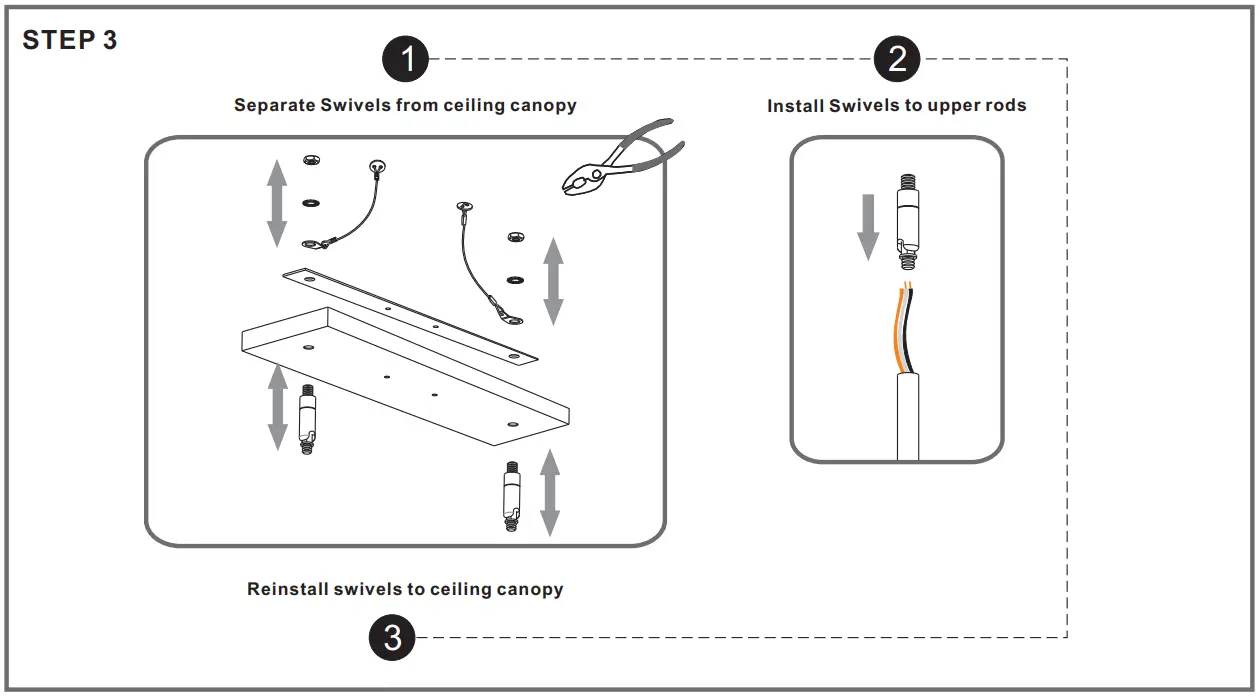 STEP 3

1

Separate Swivels from ceiling canopy

2

Install Swivels to upper rods

Reinstall swivels to ceiling canopy

3