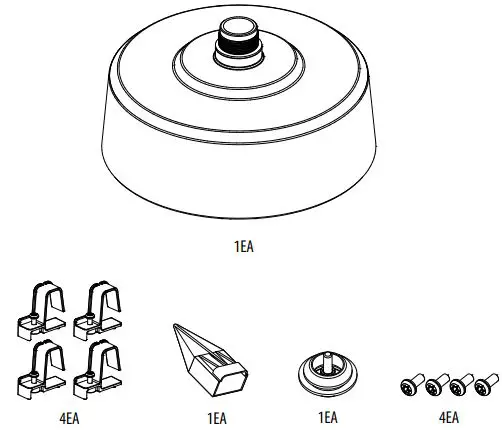 1EA

4EA

1EA

1EA

4EA