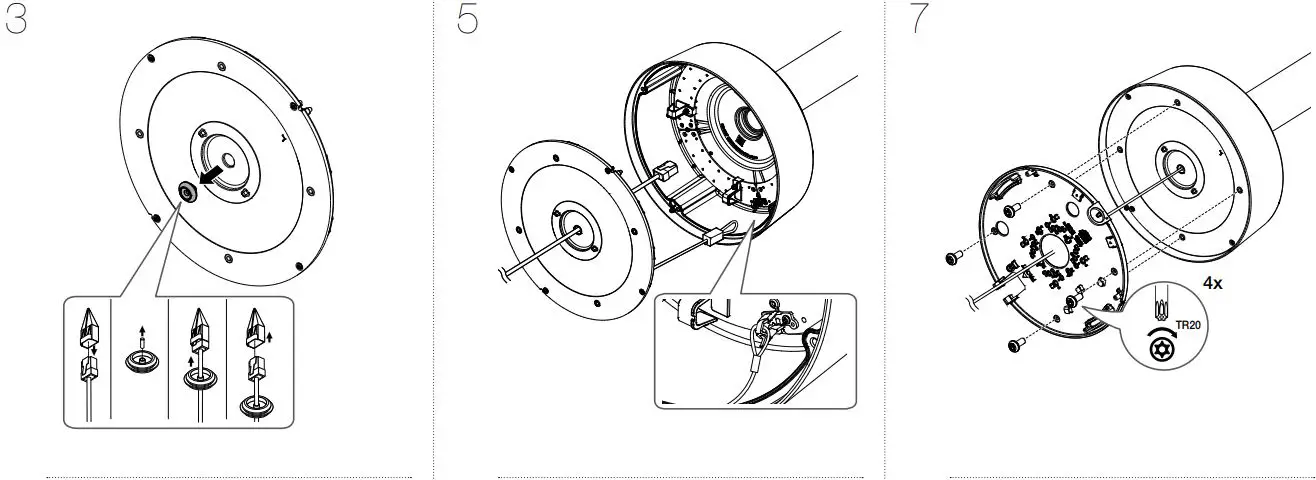 3

5

7

4x

TR20