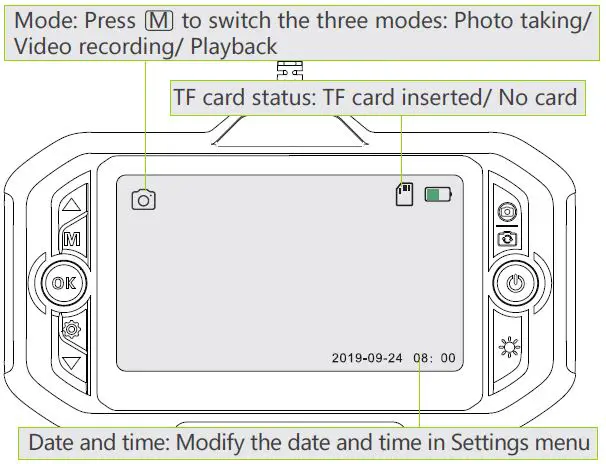 Mode: Press M to switch the three modes: Photo taking/ Video recording/ Playback

TF card status: TF card inserted/ No card

M

OK

2019-09-24 08: 00

Date and time: Modify the date and time in Settings menu