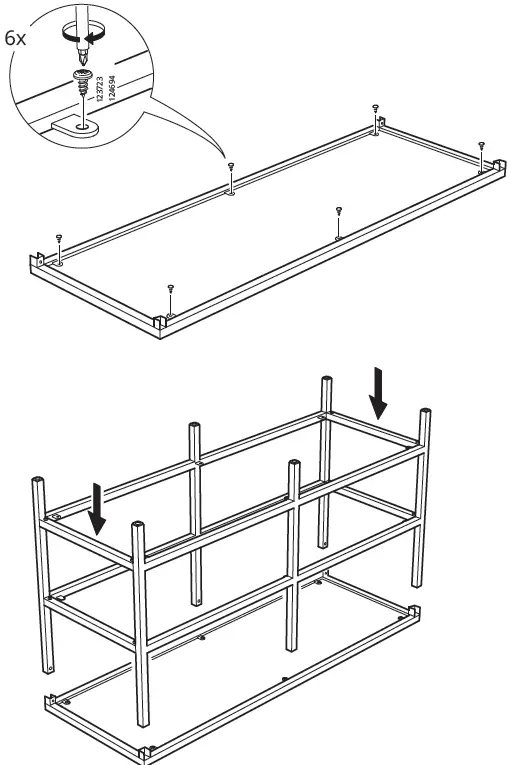 6x
123723
124694