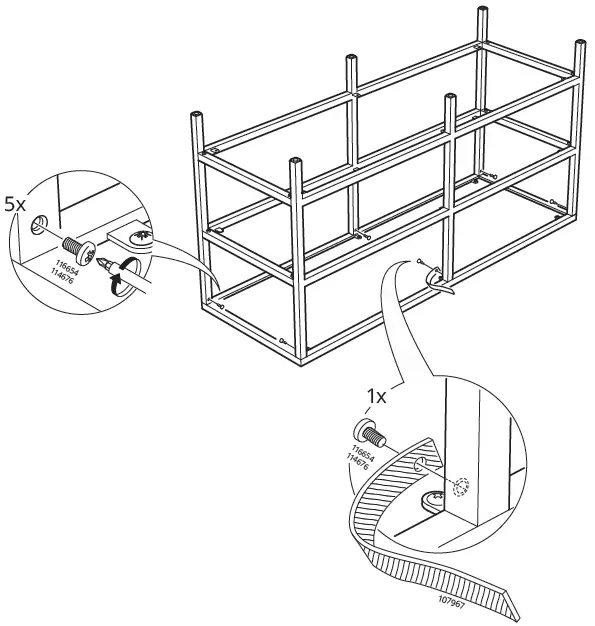 5x
116654
114676
1x
116654
114676
107967