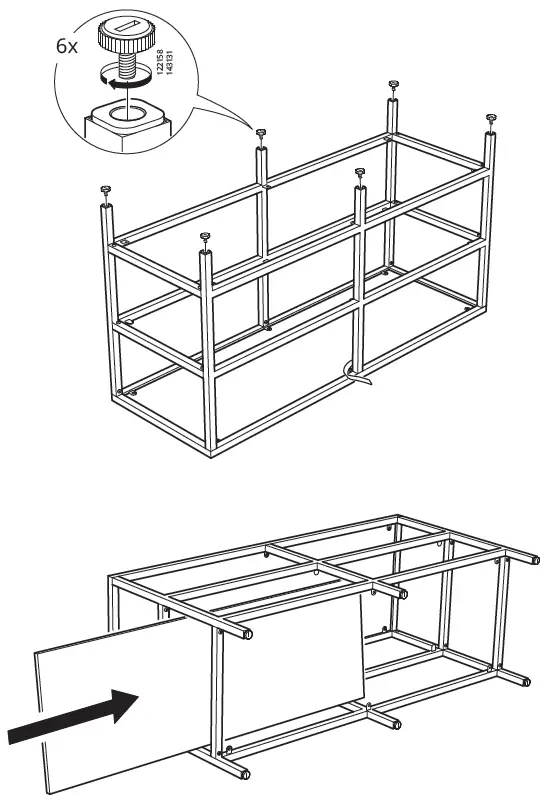 6x

122158
143131