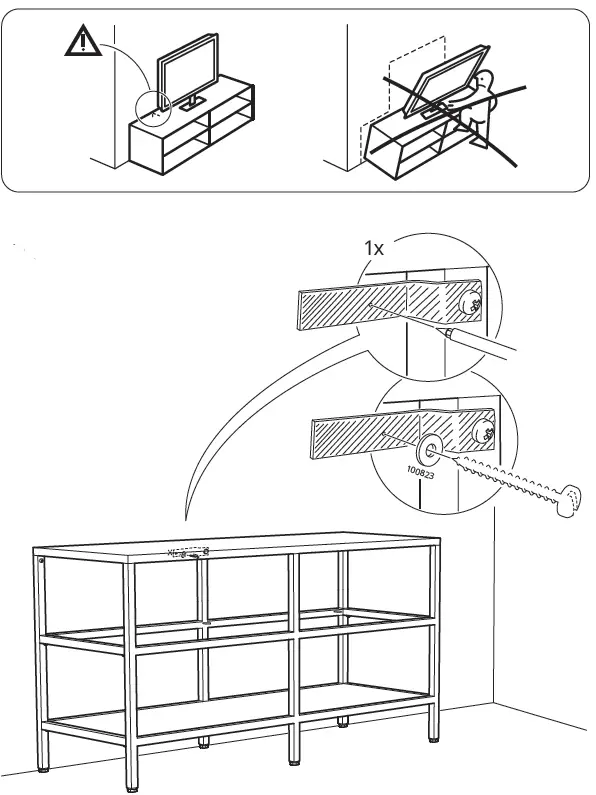 1x

100823