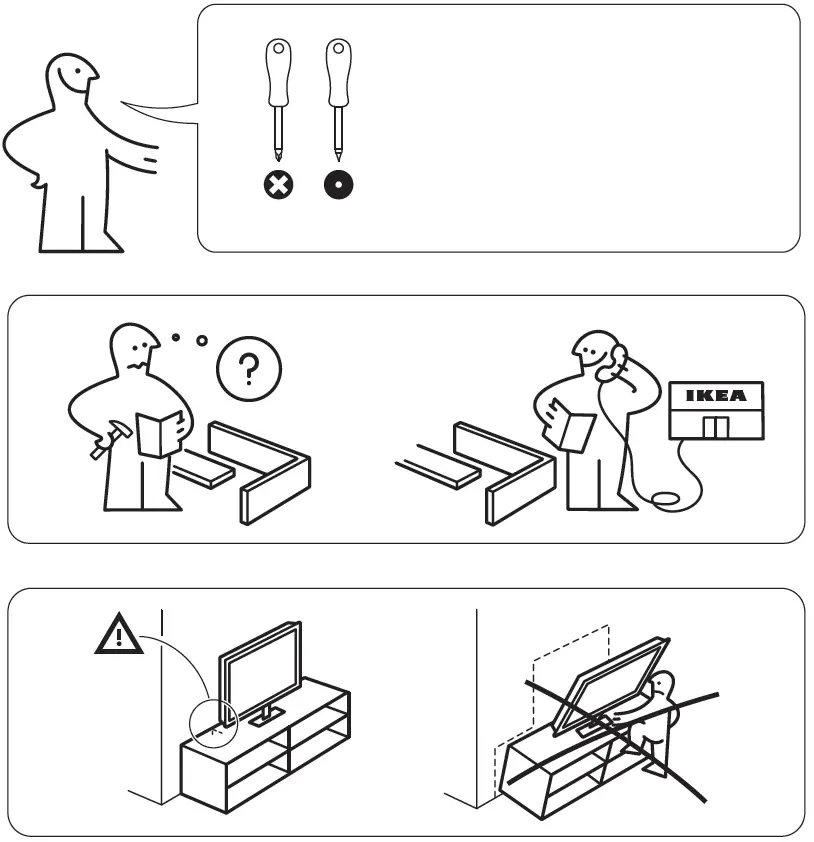 ?

IKEA

!