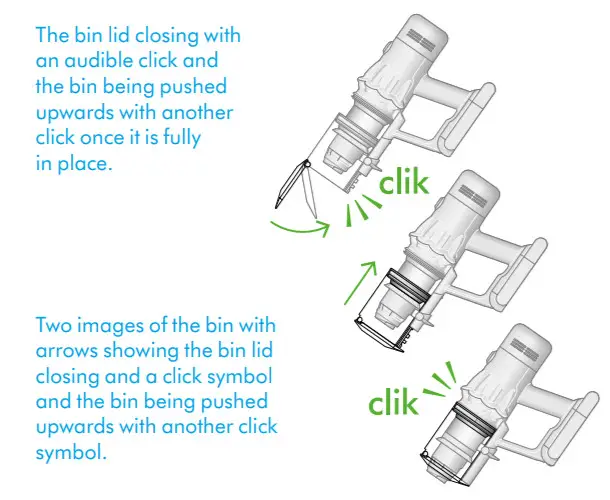 The bin lid closing with an audible click and the bin being pushed upwards with another click once it is fully in place.

clik

Two images of the bin with arrows showing the bin lid closing and a click symbol and the bin being pushed upwards with another click symbol.

clik