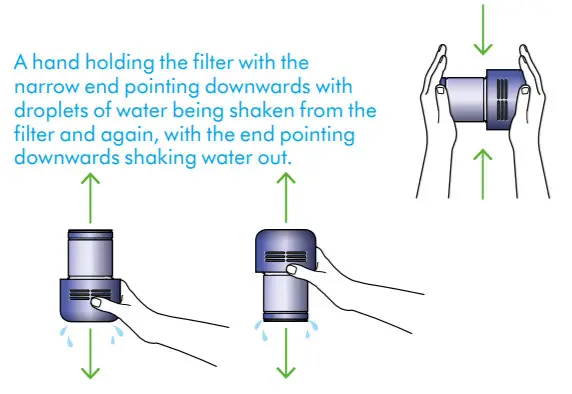 A hand holding the filter with the narrow end pointing downwards with droplets of water being shaken from the filter and again, with the end pointing downwards shaking water out.