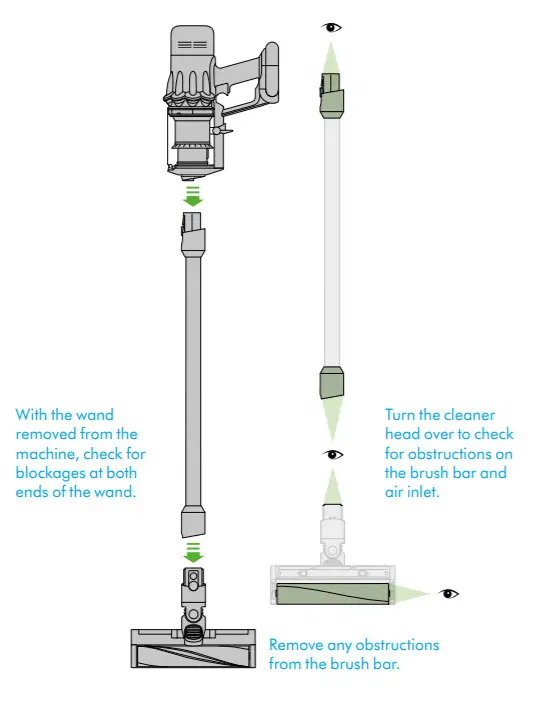 With the wand removed from the machine, check for blockages at both ends of the wand.

Turn the cleaner head over to check for obstructions on the brush bar and air inlet.

Remove any obstructions from the brush bar.