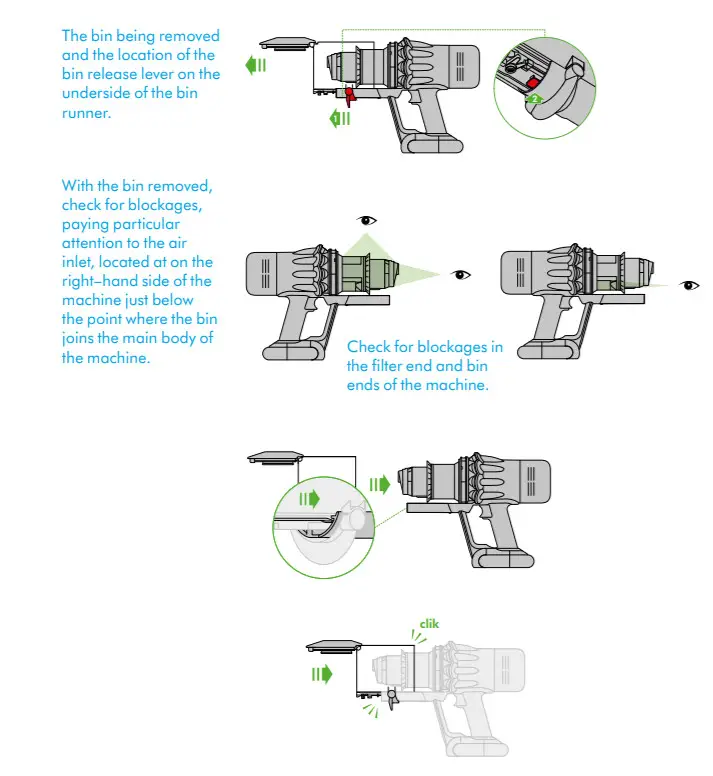 The bin being removed and the location of the bin release lever on the underside of the bin runner.

1

2

With the bin removed, check for blockages, paying particular attention to the air inlet, located at on the right–hand side of the machine just below the point where the bin joins the main body of the machine.

Check for blockages in the filter end and bin ends of the machine.

clik