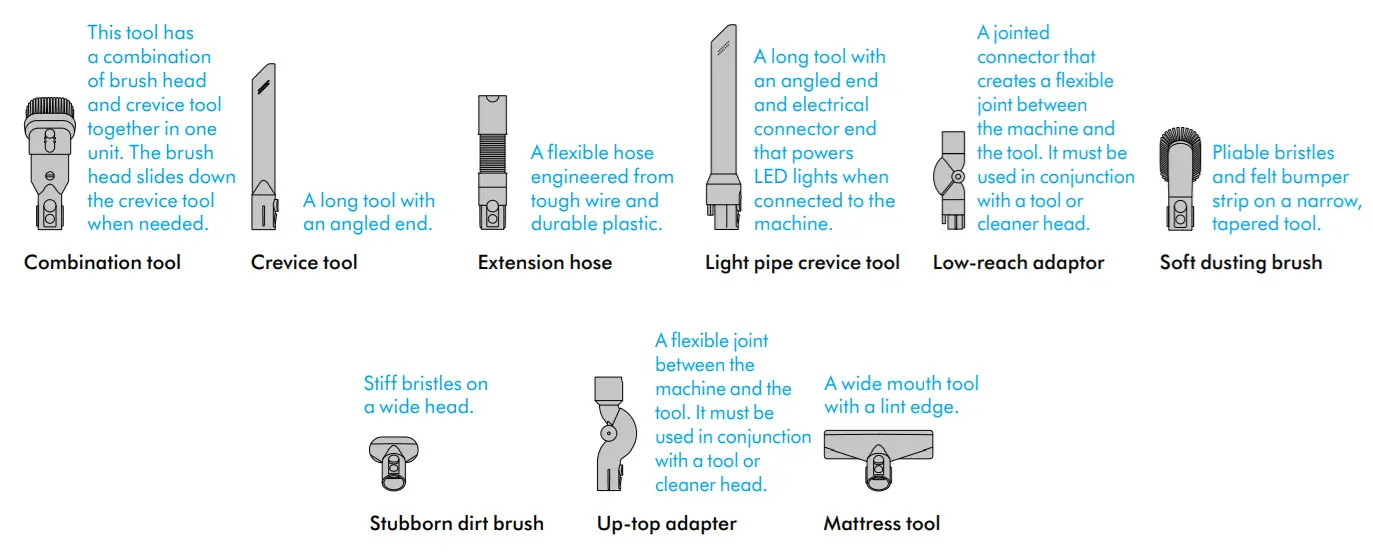 This tool has a combination of brush head and crevice tool together in one unit. The brush head slides down the crevice tool when needed.

Combination tool

A long tool with an angled end.

Crevice tool

A flexible hose engineered from tough wire and durable plastic.

Extension hose

A long tool with an angled end and electrical connector end that powers LED lights when connected to the machine.

Light pipe crevice tool

A jointed connector that creates a flexible joint between the machine and the tool. It must be used in conjunction with a tool or cleaner head.

Low-reach adaptor

Pliable bristles and felt bumper strip on a narrow, tapered tool.

Soft dusting brush

Stiff bristles on a wide head.

Stubborn dirt brush

A flexible joint between the machine and the tool. It must be used in conjunction with a tool or cleaner head.

Up-top adapter

A wide mouth tool with a lint edge.

Mattress tool