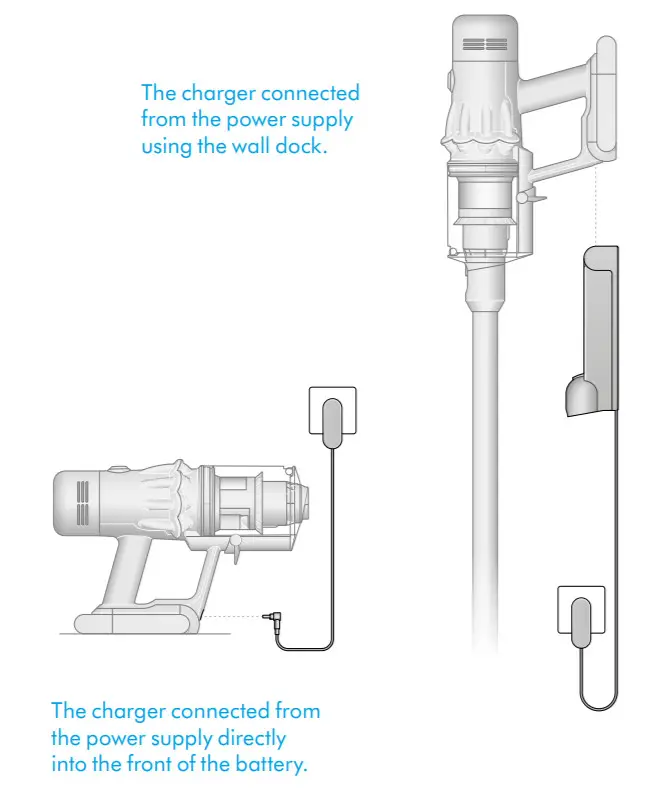 The charger connected from the power supply using the wall dock.

The charger connected from the power supply directly into the front of the battery.