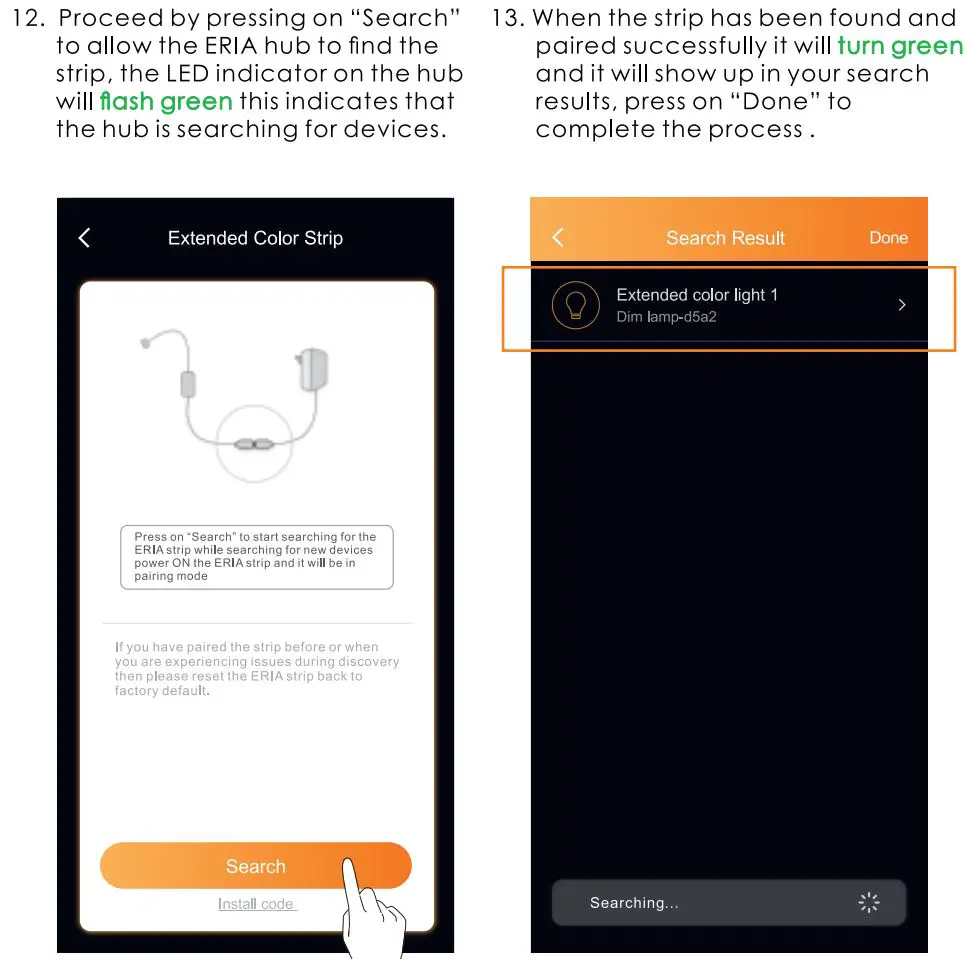 12. Proceed by pressing on "Search" to allow the ERIA hub to find the strip, the LED indicator on the hub will flash green this indicates that the hub is searching for devices.

Extended Color Strip

Press on "Search" to start searching for the ERIA strip while searching for new devices power ON the ERIA strip and it will be in pairing mode

If you have paired the strip before or when you are experiencing issues during discovery then please reset the ERIA strip back to factory default.

Search

Install code

13. When the strip has been found and paired successfully it will turn green and it will show up in your search results, press on "Done" to complete the process .

Search Result

Done

Extended color light 1

Dim lamp-d5a2

Searching...