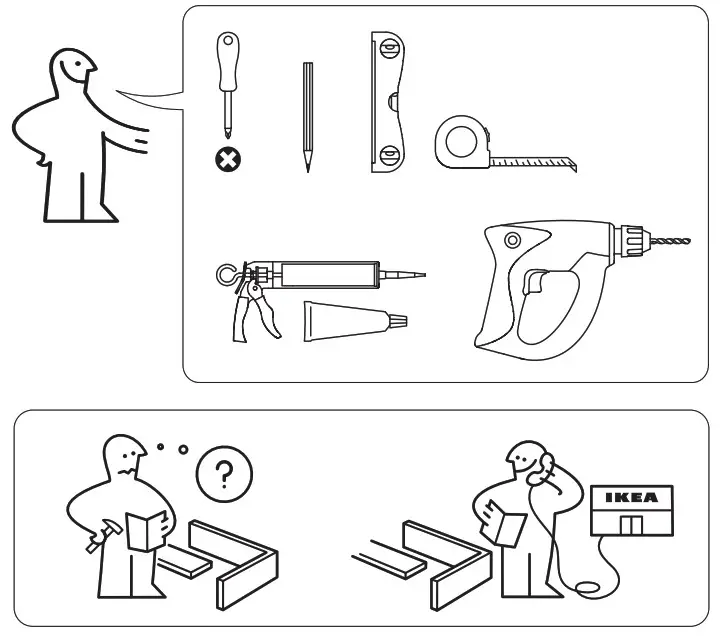 ?

IKEA