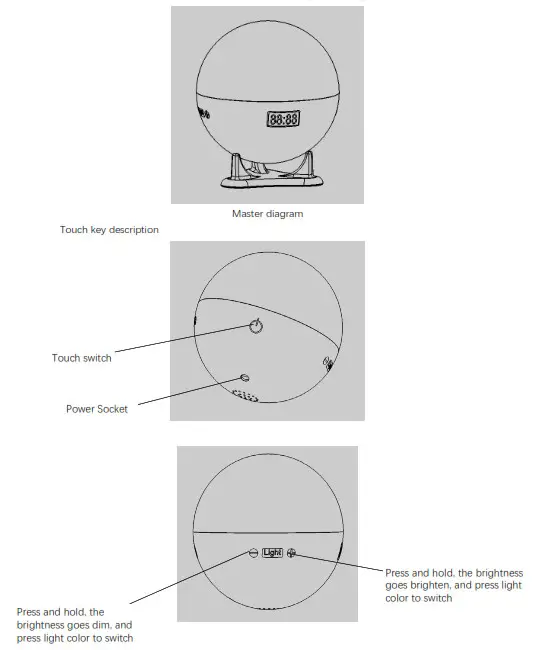 88:88

Master diagram

Touch key description

Touch switch

Power Socket

Light

Press and hold, the brightness goes brighten, and press light color to switch

Press and hold, the brightness goes dim, and press light color to switch