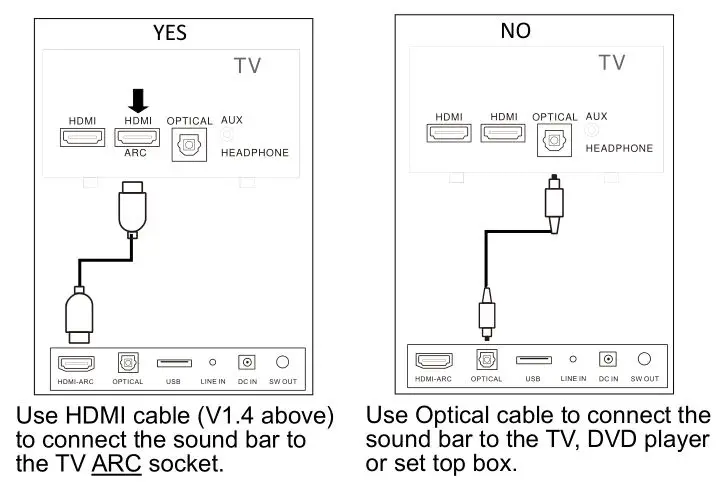 YES

TV

HDMI

HDMI
ARC

OPTICAL

AUX

HEADPHONE

HDMI-ARC

OPTICAL

USB

LINE IN

DC IN

SW OUT

Use HDMI cable (V1.4 above) to connect the sound bar to the TV ARC socket.

NO

TV

HDMI

HDMI

OPTICAL

AUX

HEADPHONE

HDMI-ARC

OPTICAL

USB

LINE IN

DC IN

SW OUT

Use Optical cable to connect the sound bar to the TV, DVD player or set top box.