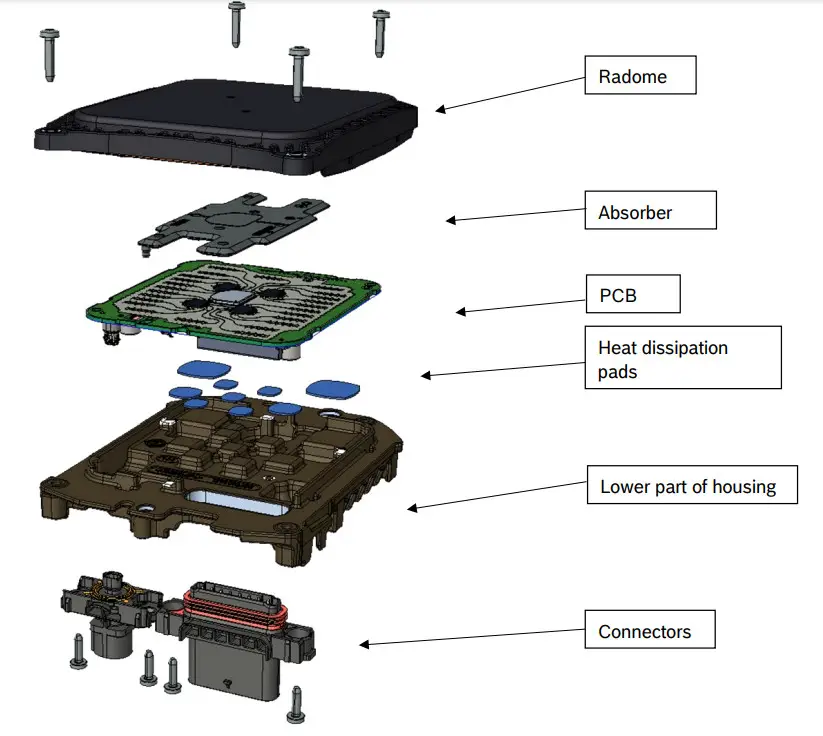 Radome

Absorber

PCB

Heat dissipation pads

Lower part of housing

Connectors