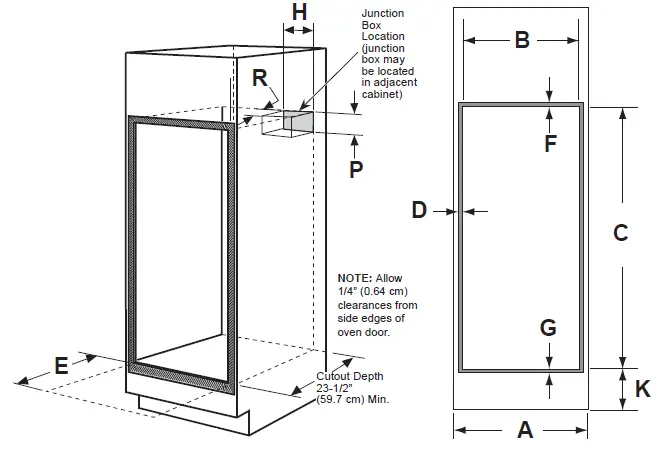 H

Junction Box Location (junction box may be located in adjacent cabinet)

R

P

NOTE: Allow 1/4" (0.64 cm) clearances from side edges of oven door.

E

Cutout Depth 23-1/2" (59.7 cm) Min.

B

F

D

C

G

K

A