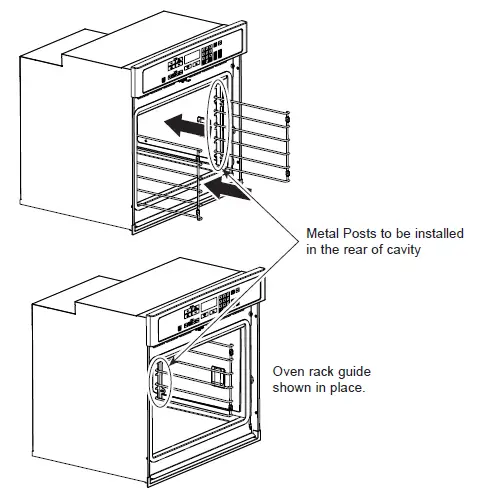 Metal Posts to be installed in the rear of cavity

Oven rack guide shown in place.