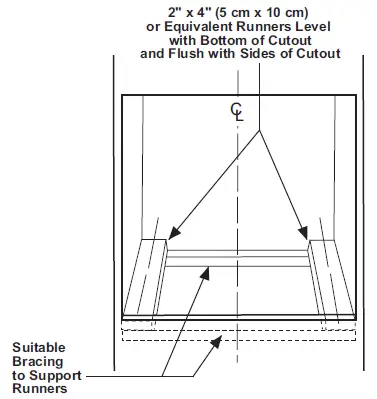 2" x 4" (5 cm x 10 cm) or Equivalent Runners Level with Bottom of Cutout and Flush with Sides of Cutout

CL

Suitable Bracing to Support Runners