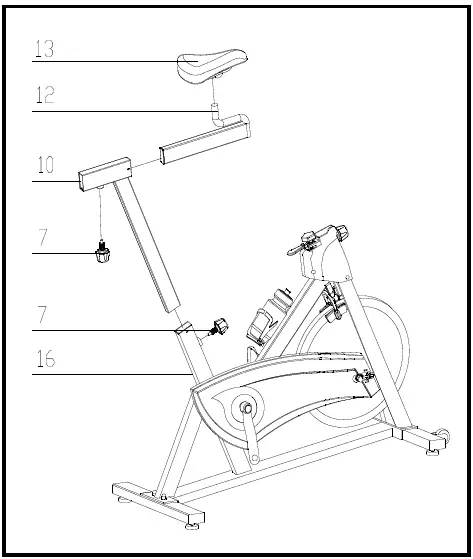 13
12
10
7
7
16