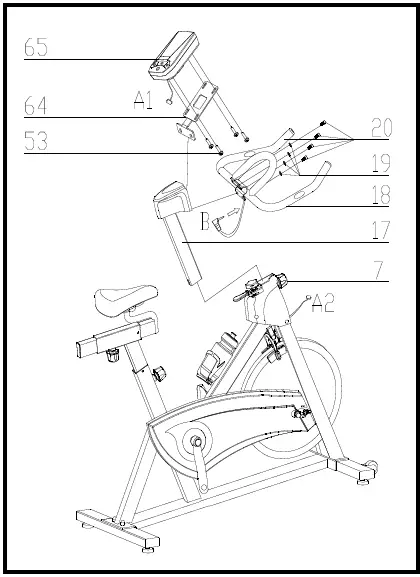 65
A1
64
53
20
19
18
B
17
7
A2