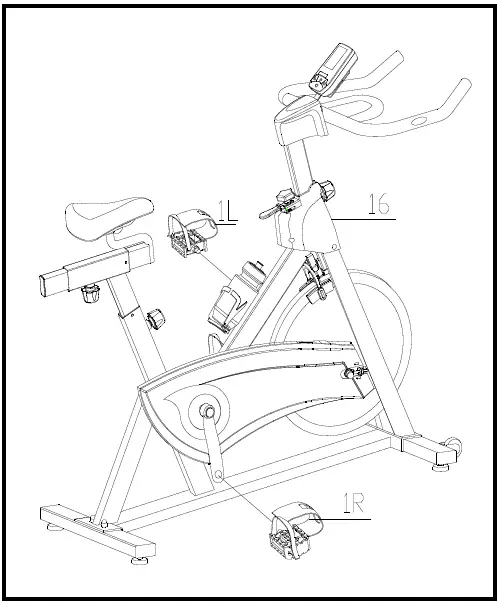 1L

16

1R