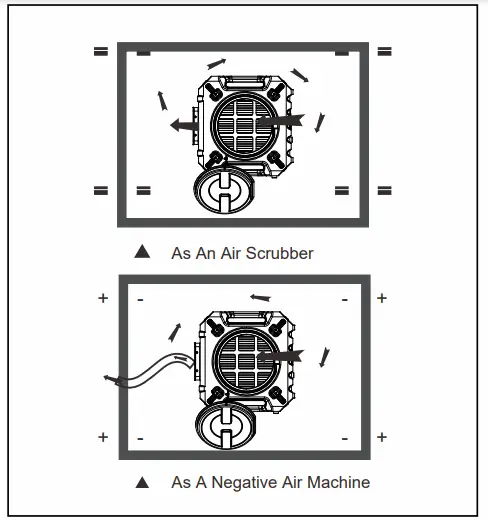 =
=
=
=
=
=
=
=

▲ As An Air Scrubber

+
-
-
+
+
-
-
+

▲ As A Negative Air Machine