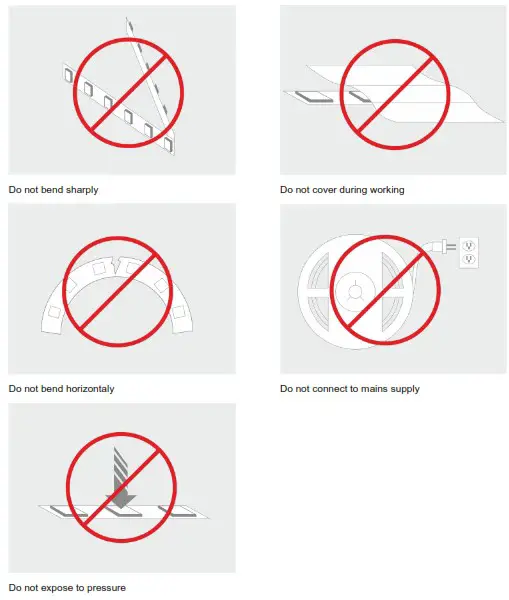 Do not bend sharply

Do not cover during working

Do not bend horizontaly

Do not connect to mains supply

Do not expose to pressure