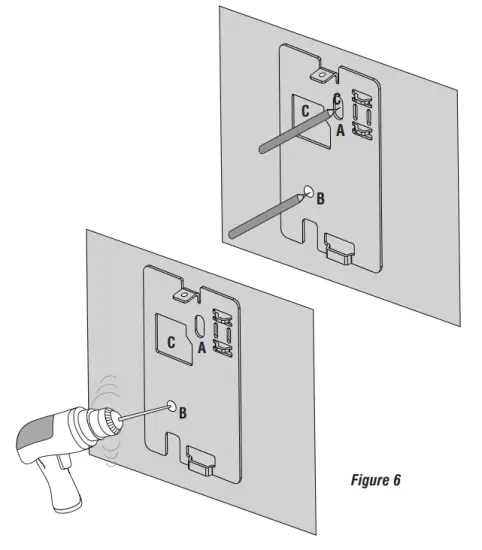 C
A
B
C
A
B
Figure 6