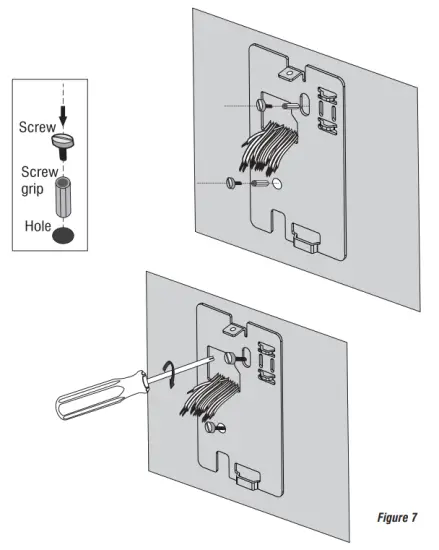 Screw

Screw grip

Hole

Figure 7